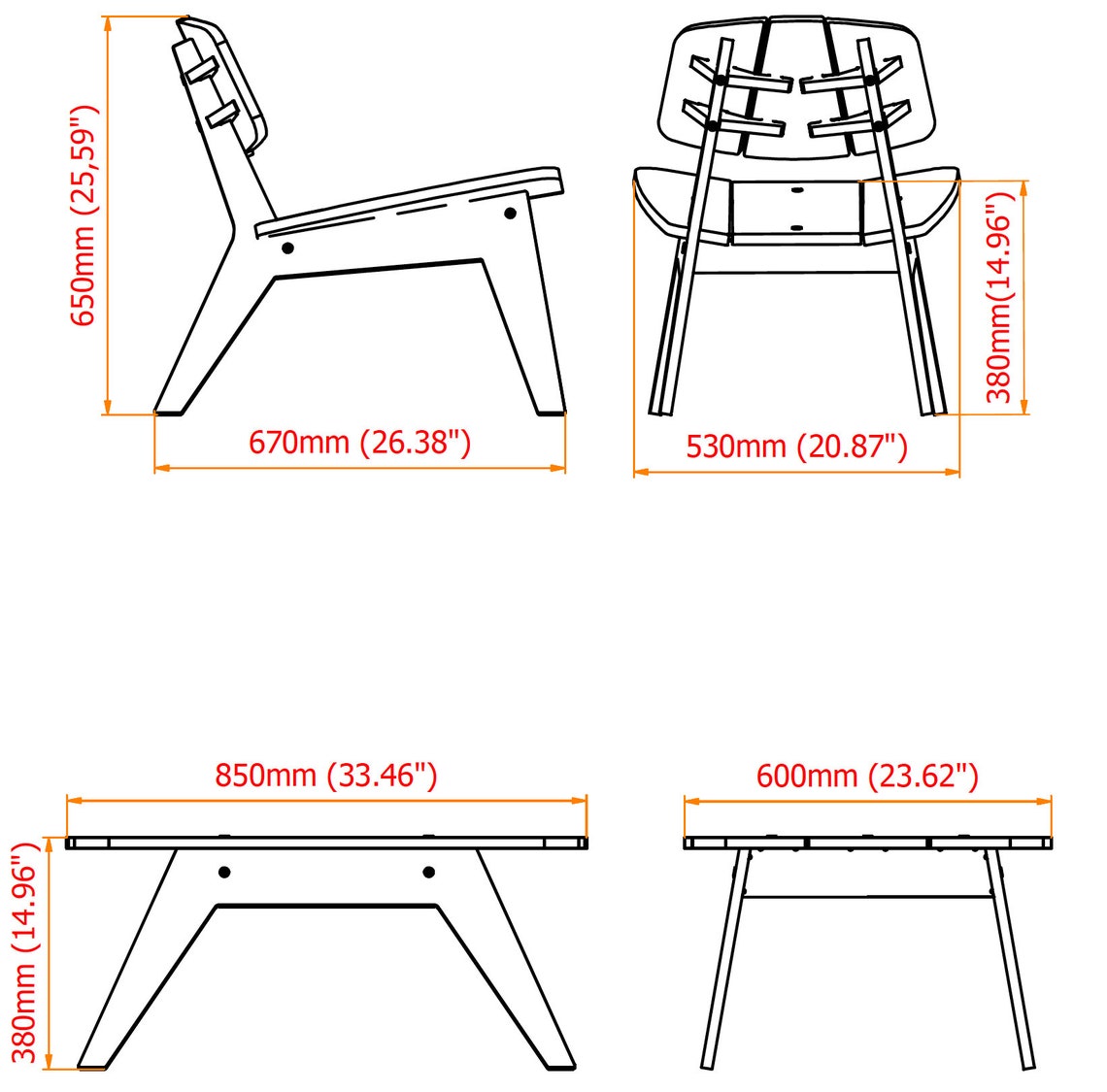 650mm (25,59")

670mm (26.38")

380mm(14.96")

530mm (20.87")

850mm (33.46")

380mm (14.96")

600mm (23.62")